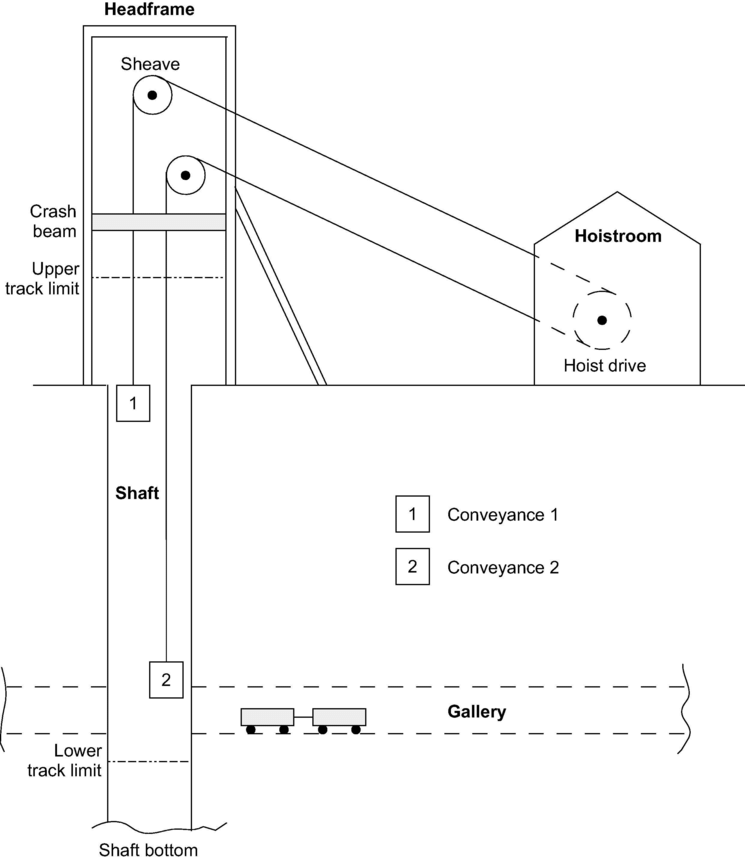 Headframe

Sheave

Crash beam

Upper track limit

Hoistroom

Hoist drive

1

Shaft

1 Conveyance 1

2 Conveyance 2

2

Gallery

Lower track limit

Shaft bottom